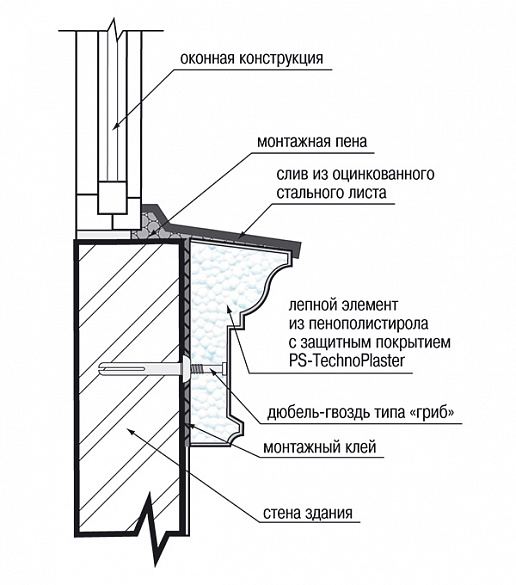 оконная конструкция

монтажная пена

слив из оцинкованного стального листа

лепной элемент из пенополистирола с защитным покрытием PS-TechnoPlaster

дюбель-гвоздь типа «гриб»

монтажный клей

стена здания